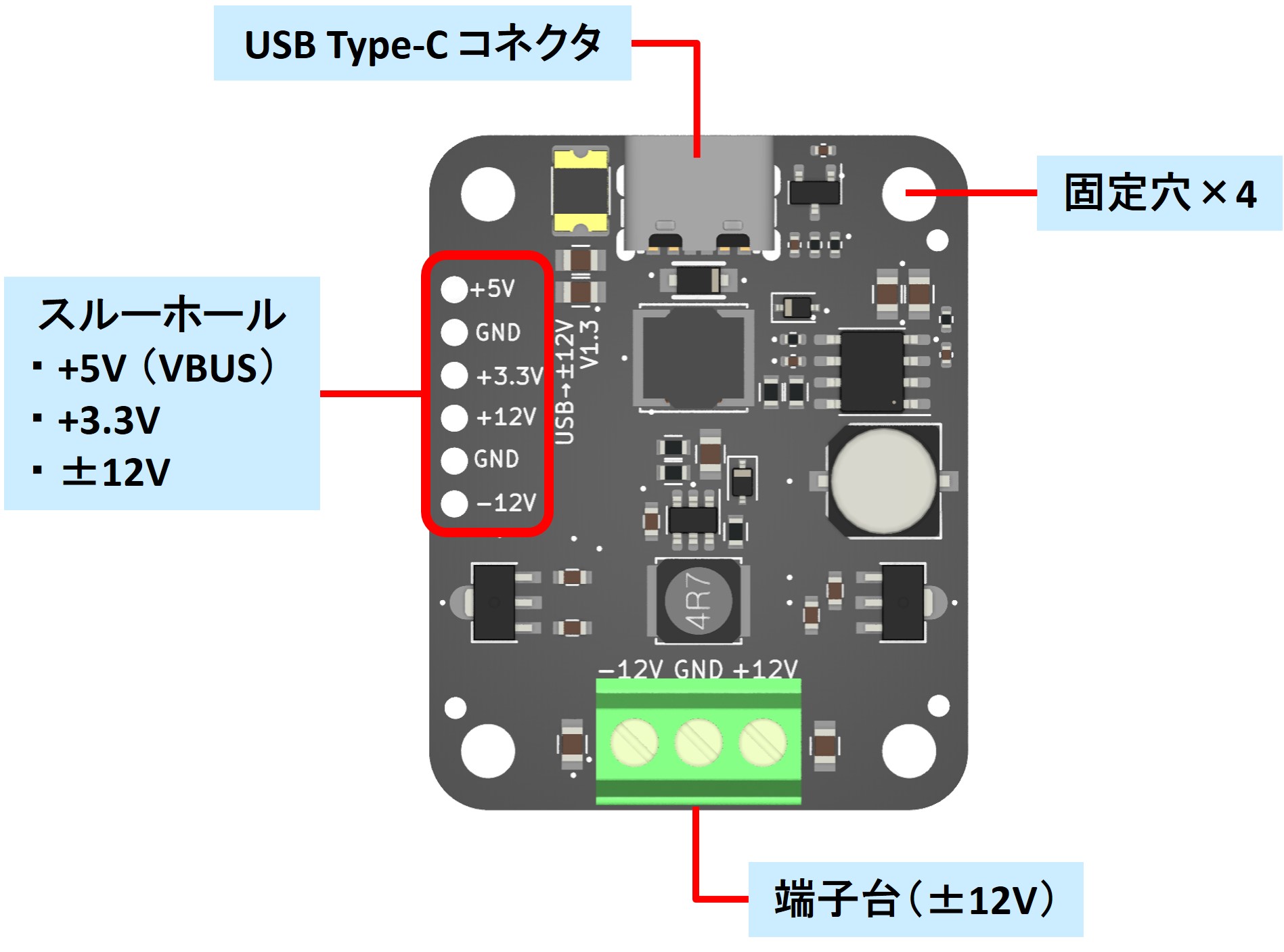 USB Type-C コネクタ

固定穴×4

スルーホール
・+5V（VBUS）
・+3.3V
・±12V

+5V
GND
+3.3V
+12V
GND
−12V

USB→±12V
V1.3

4R7

−12V GND +12V

端子台（±12V）